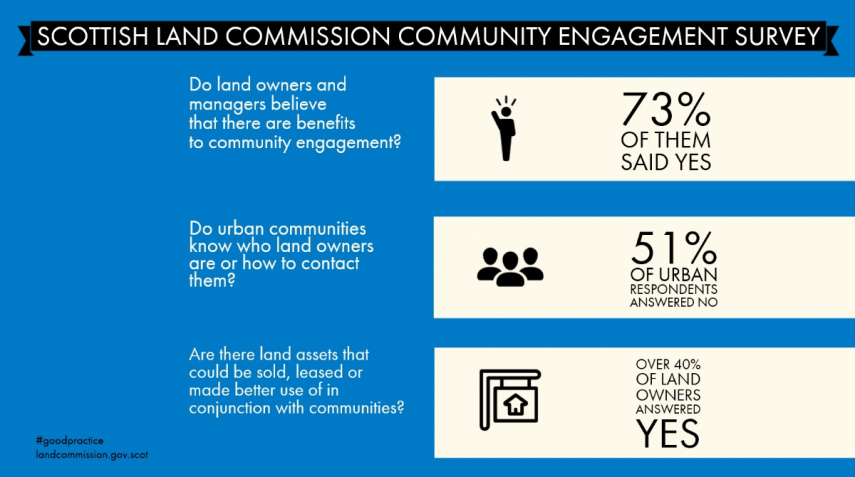 SCOTTISH LAND COMMISSION COMMUNITY ENGAGEMENT SURVEY

Do land owners and managers believe that there are benefits to community engagement?

73% OF THEM SAID YES

Do urban communities know who land owners are or how to contact them?

51% OF URBAN RESPONDENTS ANSWERED NO

Are there land assets that could be sold, leased or made better use of in conjunction with communities?

OVER 40% OF LAND OWNERS ANSWERED YES

#goodpractice
landcommission.gov.scot