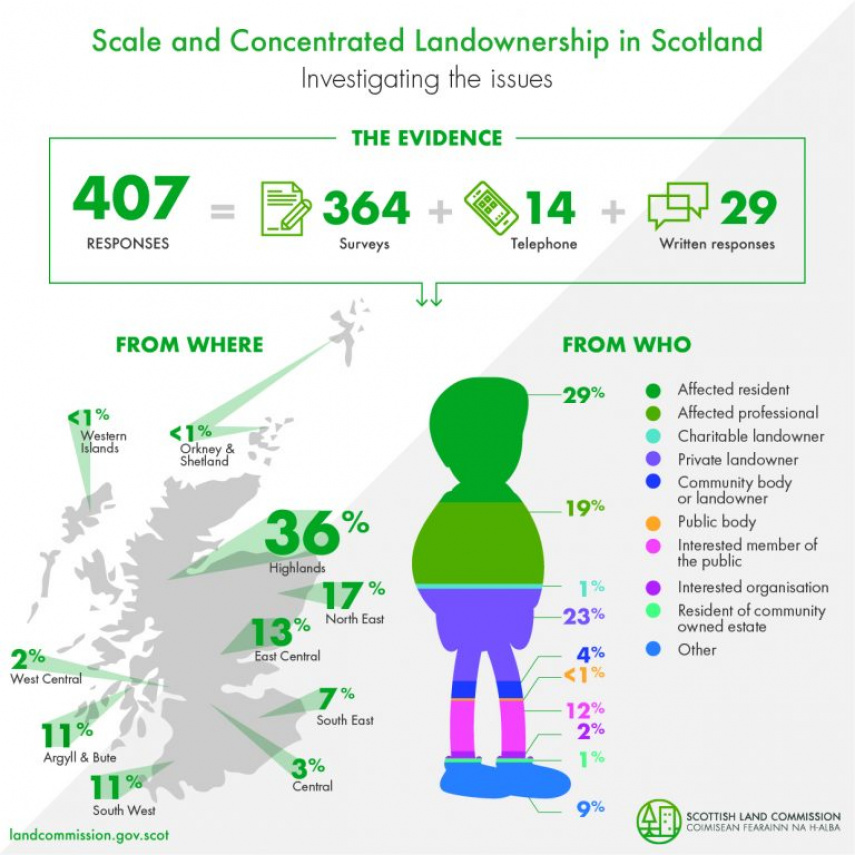 Scale and Concentrated Landownership in Scotland
Investigating the issues

THE EVIDENCE

407 RESPONSES = 364 Surveys + 14 Telephone + 29 Written responses

FROM WHERE

<1% Western Islands
<1% Orkney & Shetland
36% Highlands
17% North East
13% East Central
2% West Central
7% South East
11% Argyll & Bute
3% Central
11% South West

FROM WHO

29%
19%
1%
23%
4%
<1%
12%
2%
1%
9%

Affected resident
Affected professional
Charitable landowner
Private landowner
Community body or landowner
Public body
Interested member of the public
Interested organisation
Resident of community owned estate
Other

landcommission.gov.scot

SCOTTISH LAND COMMISSION
COIMISEAN FEARAINN NA H-ALBA